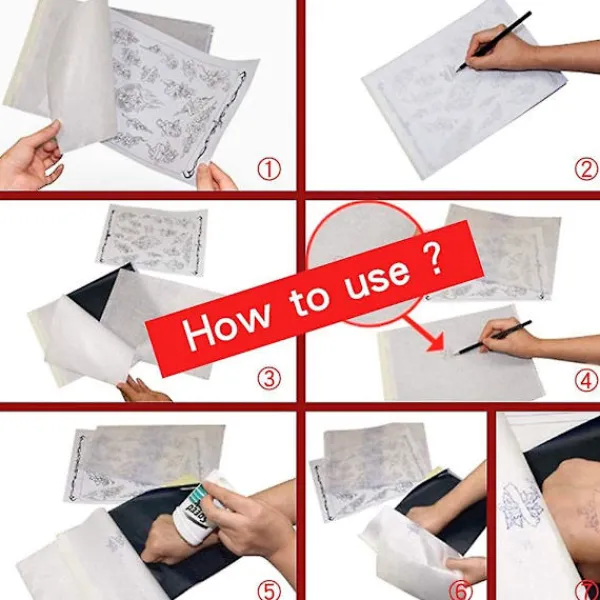 ①

②

How to use ?

③

④

⑤

⑥

⑦