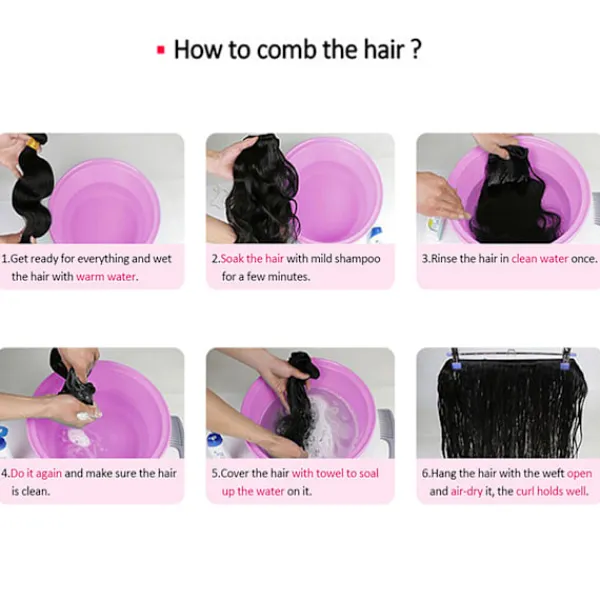 How to comb the hair ?

1.Get ready for everything and wet the hair with warm water.

2.Soak the hair with mild shampoo for a few minutes.

3.Rinse the hair in clean water once.

4.Do it again and make sure the hair is clean.

5.Cover the hair with towel to soal up the water on it.

6.Hang the hair with the weft open and air-dry it, the curl holds well.