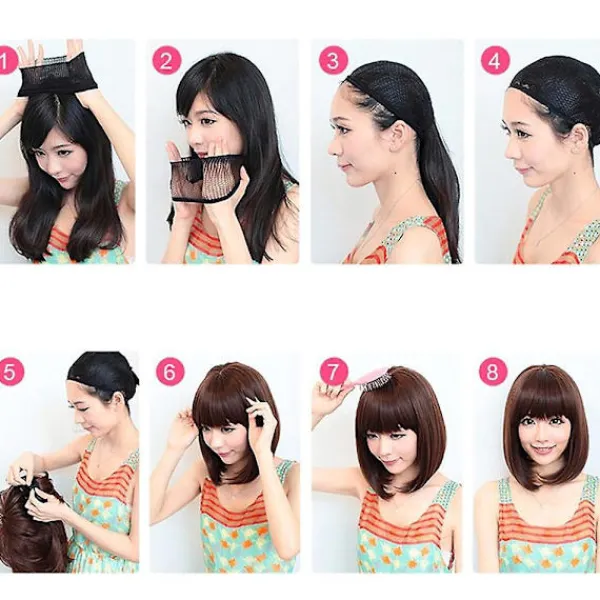 1
2
3
4
5
6
7
8