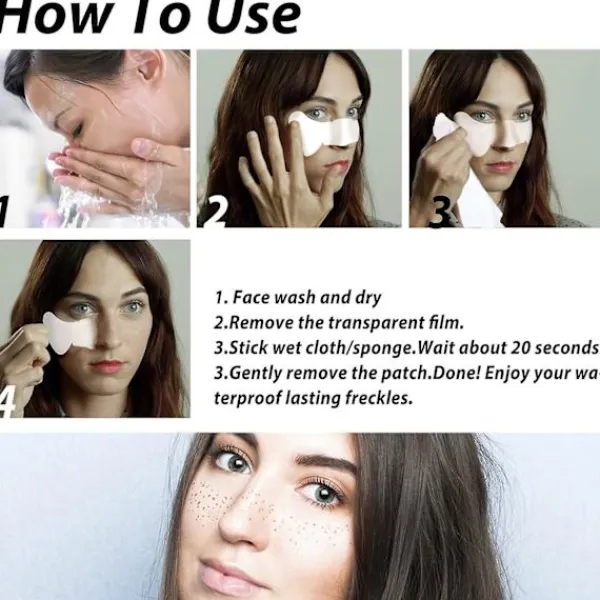 How To Use

1

2

3

4

1. Face wash and dry
2.Remove the transparent film.
3.Stick wet cloth/sponge.Wait about 20 seconds
3.Gently remove the patch.Done! Enjoy your waterproof lasting freckles.