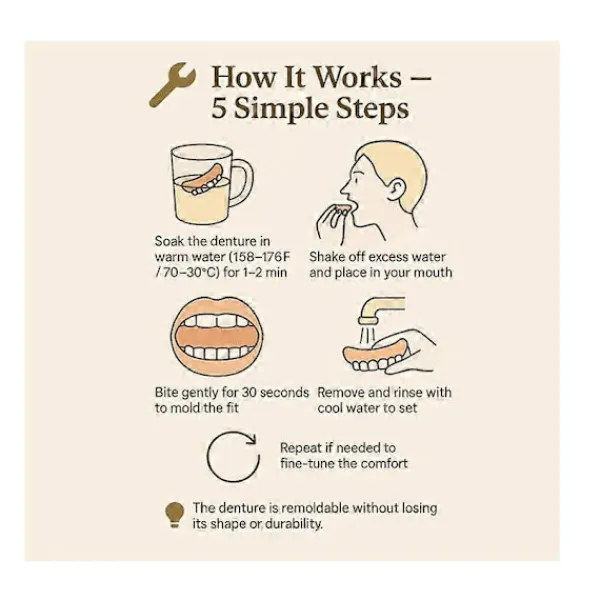 How It Works — 5 Simple Steps

Soak the denture in warm water (158–176F / 70–30°C) for 1–2 min

Shake off excess water and place in your mouth

Bite gently for 30 seconds to mold the fit

Remove and rinse with cool water to set

Repeat if needed to fine-tune the comfort

The denture is remoldable without losing its shape or durability.