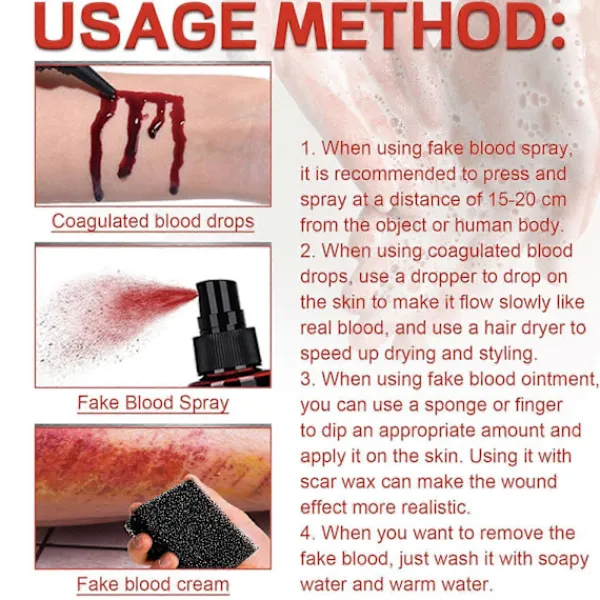 USAGE METHOD:

Coagulated blood drops

Fake Blood Spray

Fake blood cream

1. When using fake blood spray, it is recommended to press and spray at a distance of 15-20 cm from the object or human body.
2. When using coagulated blood drops, use a dropper to drop on the skin to make it flow slowly like real blood, and use a hair dryer to speed up drying and styling.
3. When using fake blood ointment, you can use a sponge or finger to dip an appropriate amount and apply it on the skin. Using it with scar wax can make the wound effect more realistic.
4. When you want to remove the fake blood, just wash it with soapy water and warm water.