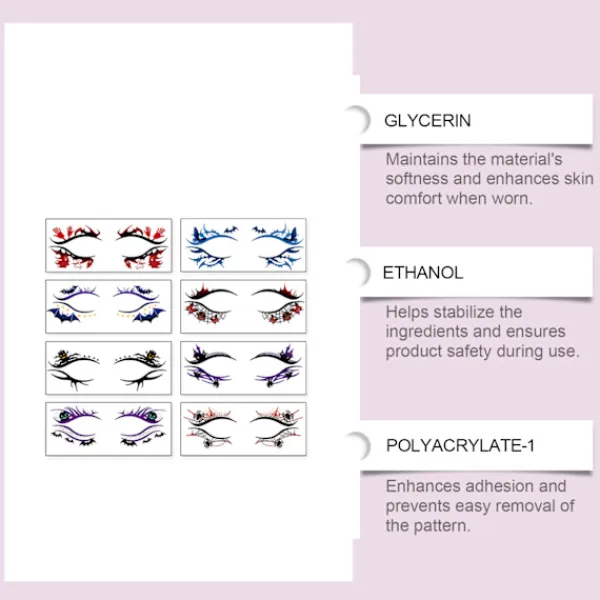 GLYCERIN

Maintains the material's softness and enhances skin comfort when worn.

ETHANOL

Helps stabilize the ingredients and ensures product safety during use.

POLYACRYLATE-1

Enhances adhesion and prevents easy removal of the pattern.