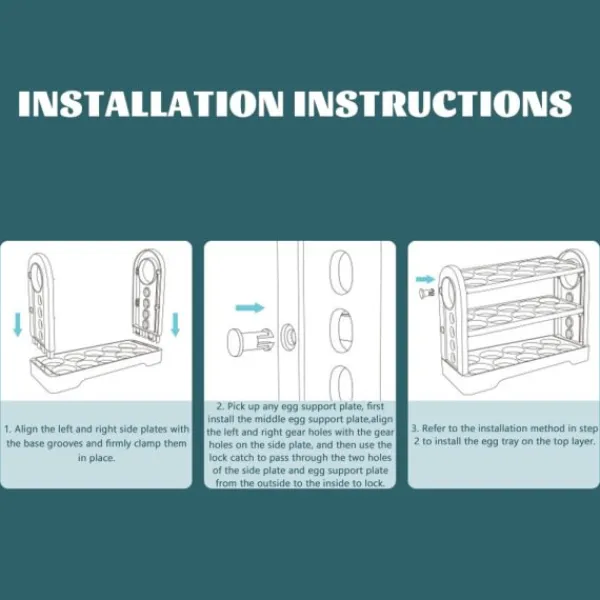 INSTALLATION INSTRUCTIONS

1. Align the left and right side plates with the base grooves and firmly clamp them in place.

2. Pick up any egg support plate, first install the middle egg support plate,align the left and right gear holes with the gear holes on the side plate, and then use the lock catch to pass through the two holes of the side plate and egg support plate from the outside to the inside to lock.

3. Refer to the installation method in step 2 to install the egg tray on the top layer.