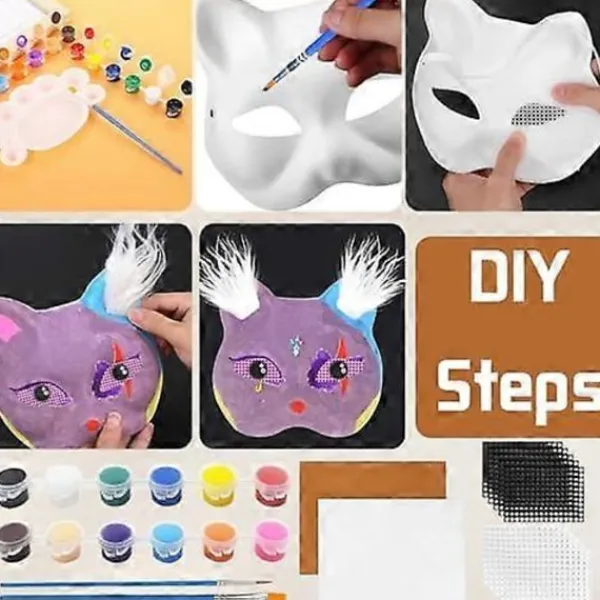 DIY
Steps