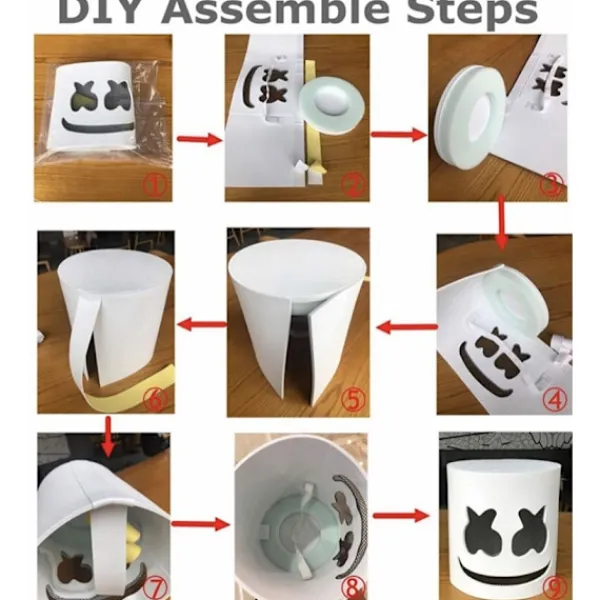 DIY Assemble Steps

①

②

③

④

⑤

⑥

⑦

⑧

⑨