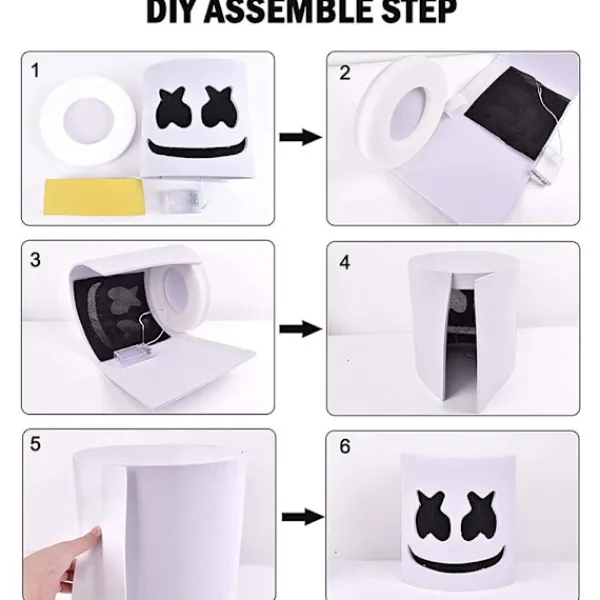 DIY ASSEMBLE STEP

1

2

3

4

5

6