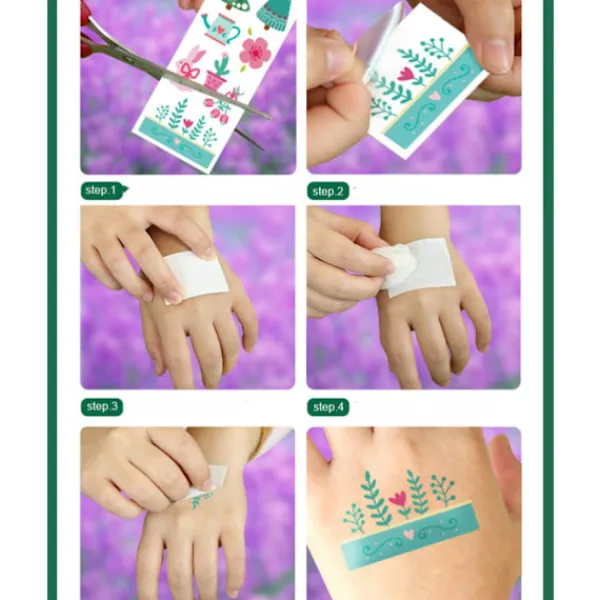 step.1

step.2

step.3

step.4