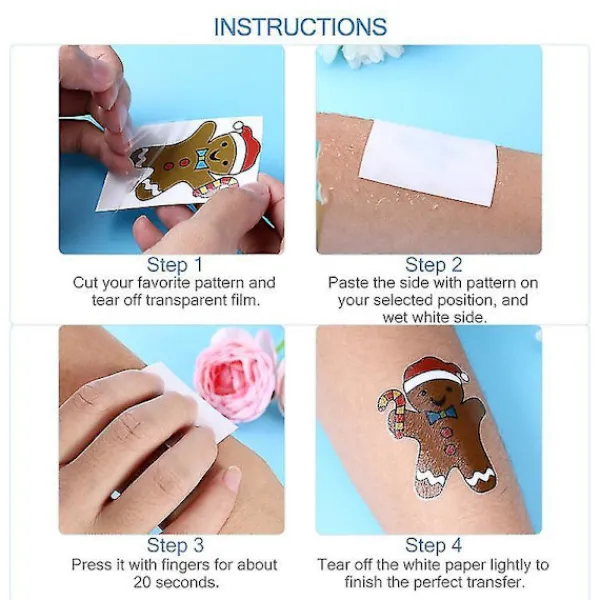 INSTRUCTIONS

Step 1
Cut your favorite pattern and tear off transparent film.

Step 2
Paste the side with pattern on your selected position, and wet white side.

Step 3
Press it with fingers for about 20 seconds.

Step 4
Tear off the white paper lightly to finish the perfect transfer.